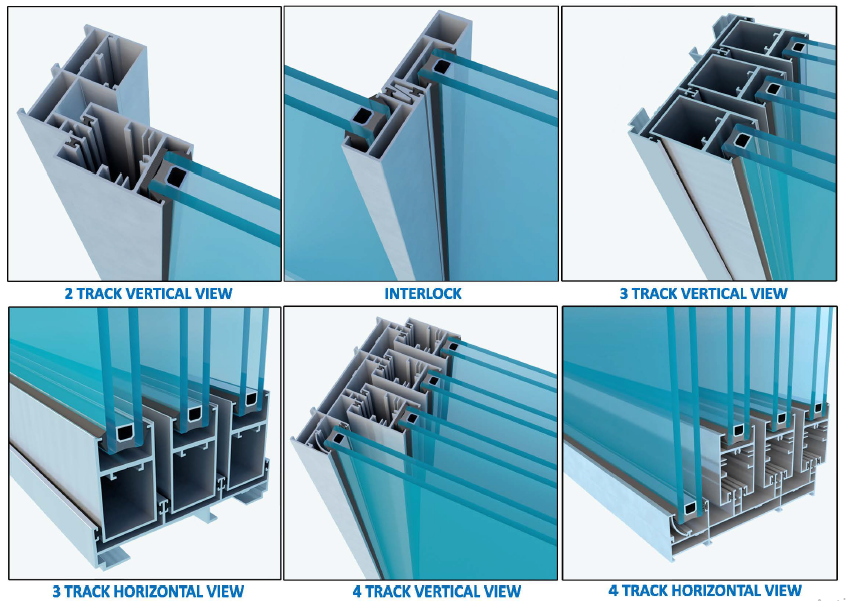 2 TRACK VERTICAL VIEW

INTERLOCK

3 TRACK VERTICAL VIEW

3 TRACK HORIZONTAL VIEW

4 TRACK VERTICAL VIEW

4 TRACK HORIZONTAL VIEW